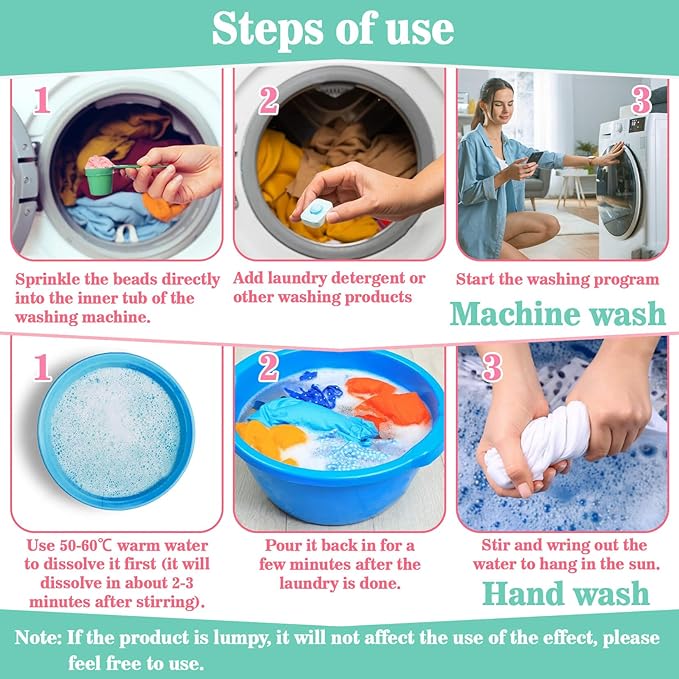 Steps of use

1

Sprinkle the beads directly into the inner tub of the washing machine.

2

Add laundry detergent or other washing products

3

Start the washing program

Machine wash

1

Use 50-60℃ warm water to dissolve it first (it will dissolve in about 2-3 minutes after stirring).

2

Pour it back in for a few minutes after the laundry is done.

3

Stir and wring out the water to hang in the sun.

Hand wash

Note: If the product is lumpy, it will not affect the use of the effect, please feel free to use.